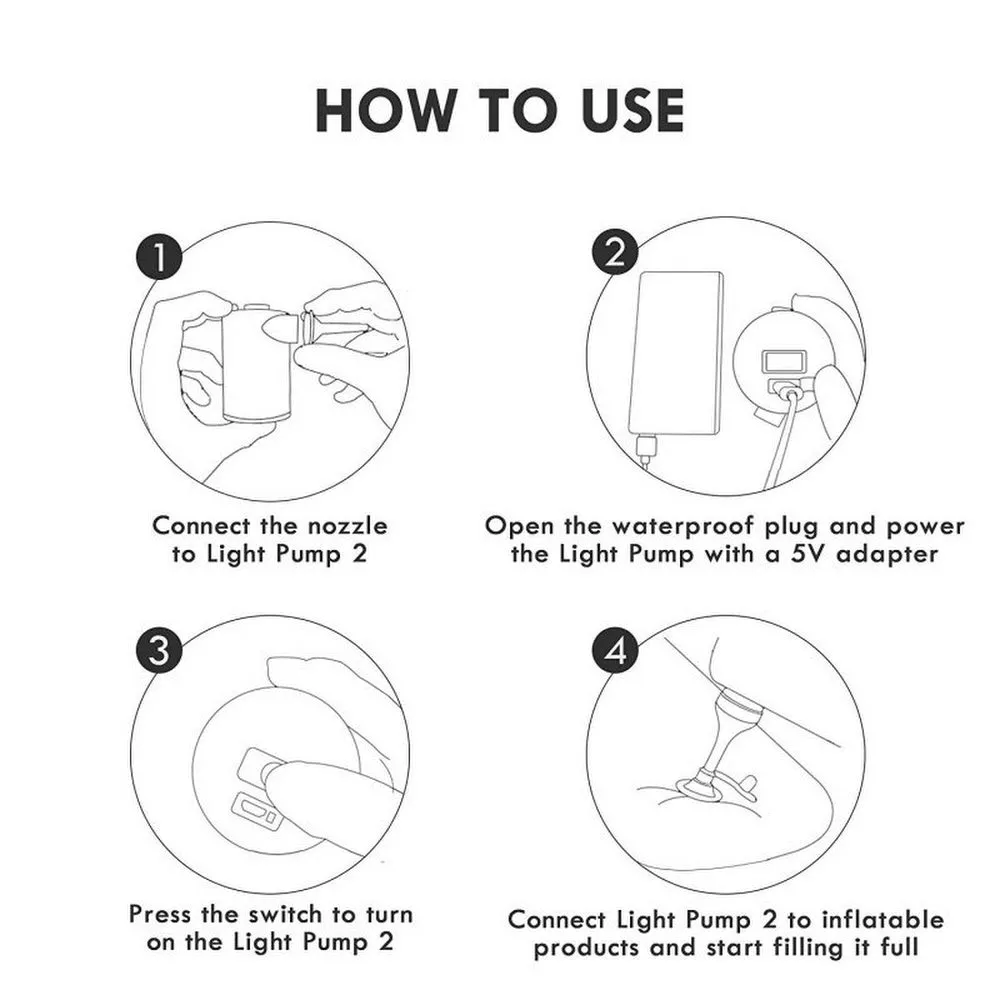 HOW TO USE

1

Connect the nozzle to Light Pump 2

2

Open the waterproof plug and power the Light Pump with a 5V adapter

3

Press the switch to turn on the Light Pump 2

4

Connect Light Pump 2 to inflatable products and start filling it full